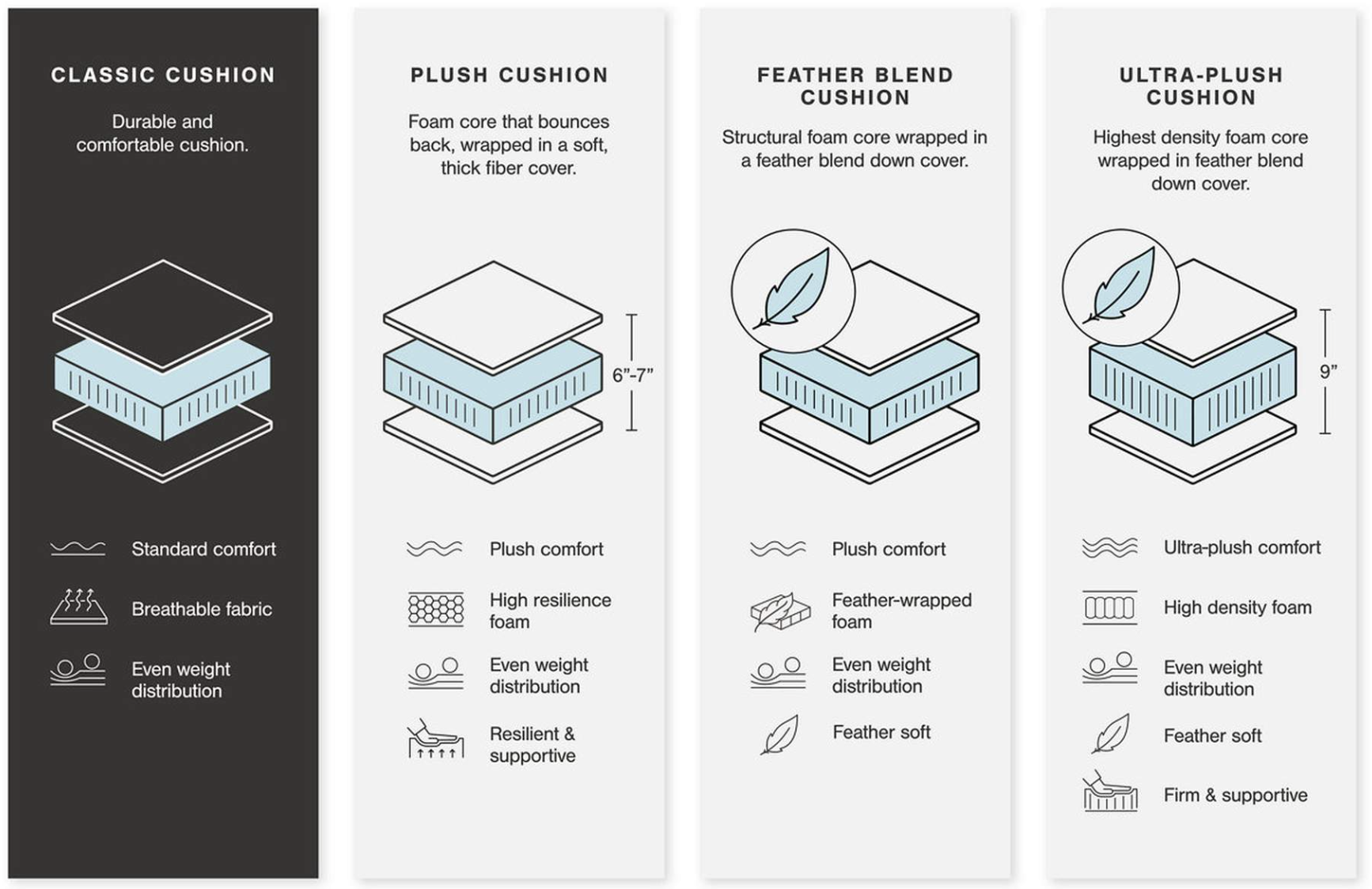 CLASSIC CUSHION

Durable and comfortable cushion.

Standard comfort

Breathable fabric

Even weight distribution

PLUSH CUSHION

Foam core that bounces back, wrapped in a soft, thick fiber cover.

6”-7”

Plush comfort

High resilience foam

Even weight distribution

Resilient & supportive

FEATHER BLEND CUSHION

Structural foam core wrapped in a feather blend down cover.

Plush comfort

Feather-wrapped foam

Even weight distribution

Feather soft

ULTRA-PLUSH CUSHION

Highest density foam core wrapped in feather blend down cover.

9”

Ultra-plush comfort

High density foam

Even weight distribution

Feather soft

Firm & supportive